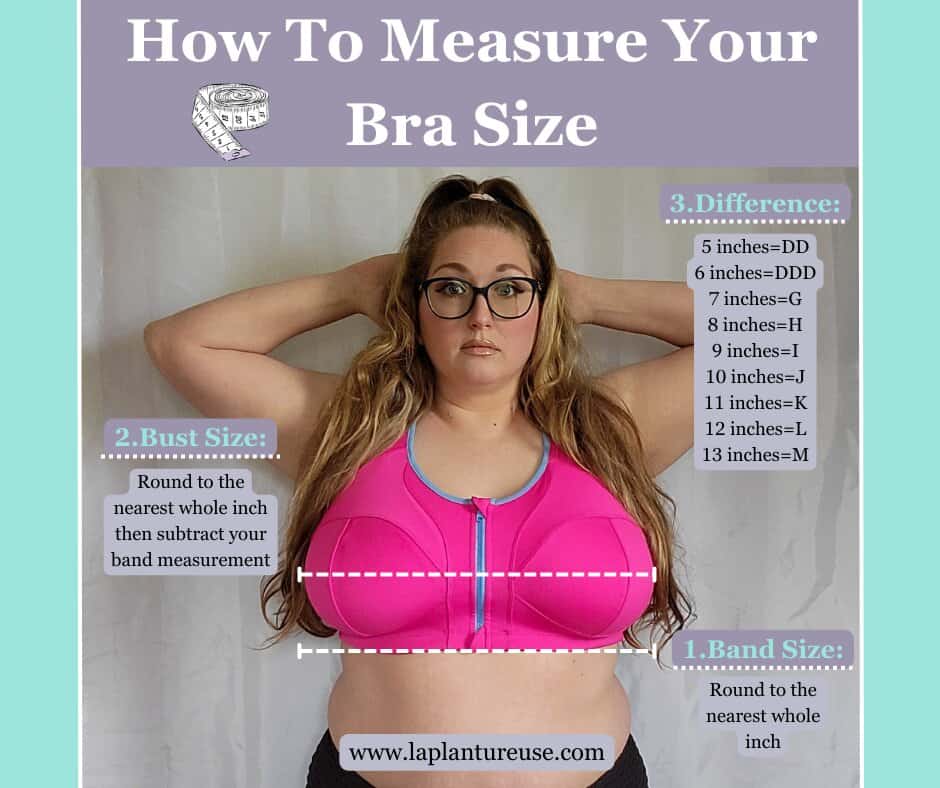 How To Measure Your Bra Size

3.Difference:

5 inches=DD
6 inches=DDD
7 inches=G
8 inches=H
9 inches=I
10 inches=J
11 inches=K
12 inches=L
13 inches=M

2.Bust Size:

Round to the nearest whole inch then subtract your band measurement

1.Band Size:

Round to the nearest whole inch

www.laplantureuse.com